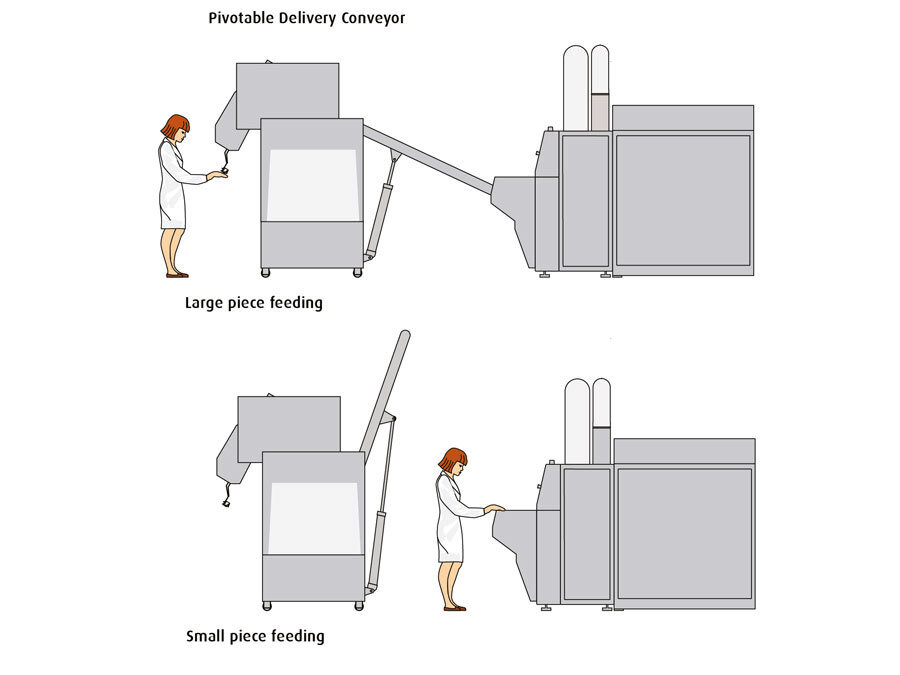 Pivotable Delivery Conveyor

Large piece feeding

Small piece feeding